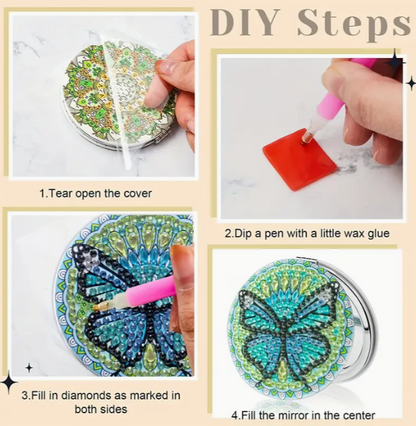 DIY Steps

1.Tear open the cover

2.Dip a pen with a little wax glue

3.Fill in diamonds as marked in both sides

4.Fill the mirror in the center