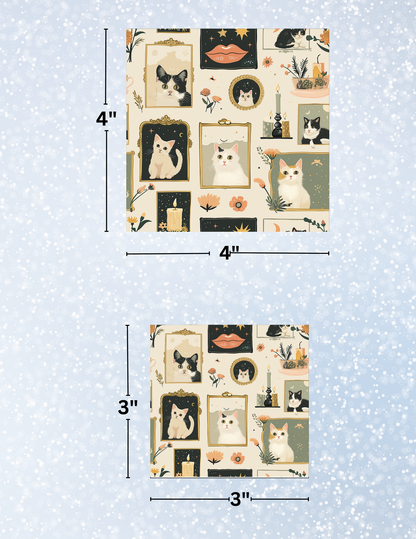 4"

4"

3"

3"