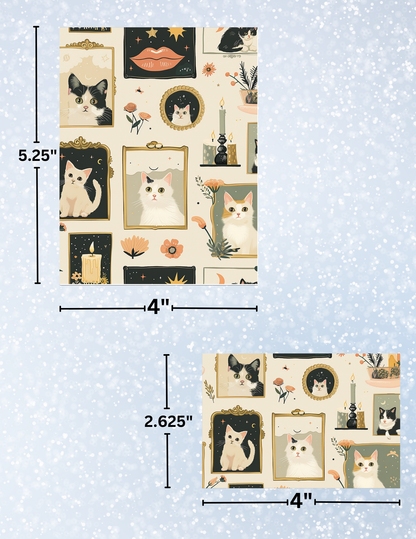 5.25"

4"

2.625"

4"