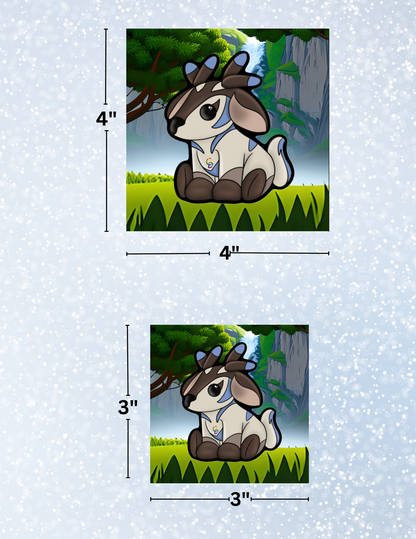 4"

4"

3"

3"