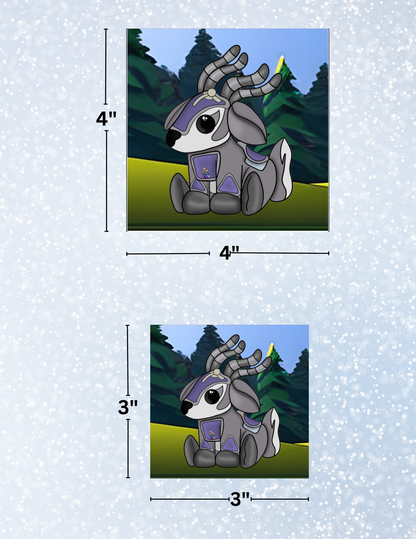 4"

4"

3"

3"