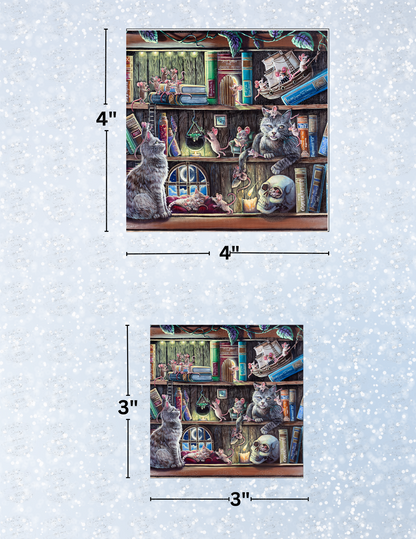 4"

4"

3"

3"