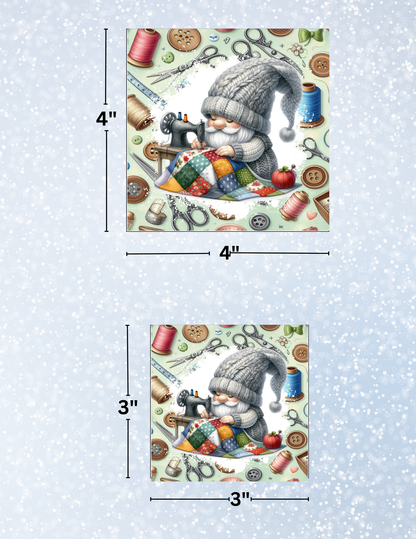 4"

4"

3"

3"