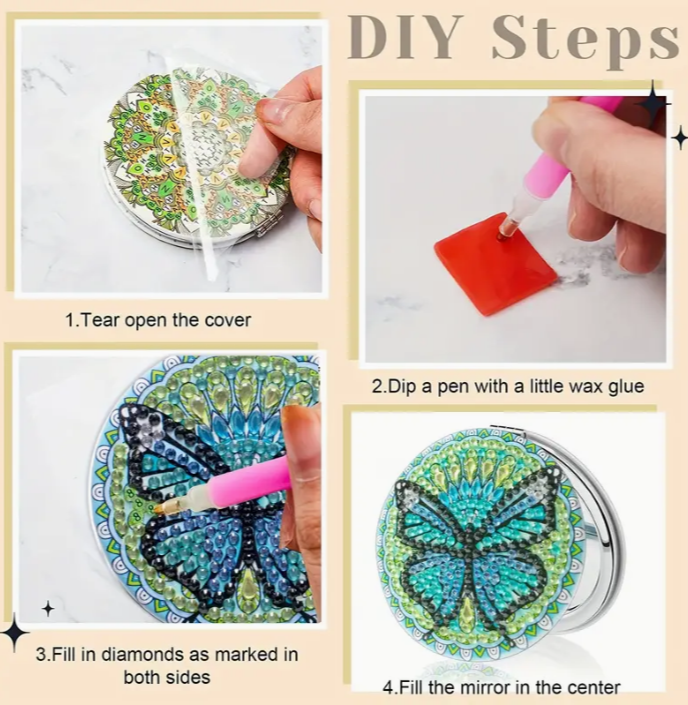 DIY Steps

1.Tear open the cover

2.Dip a pen with a little wax glue

3.Fill in diamonds as marked in both sides

4.Fill the mirror in the center