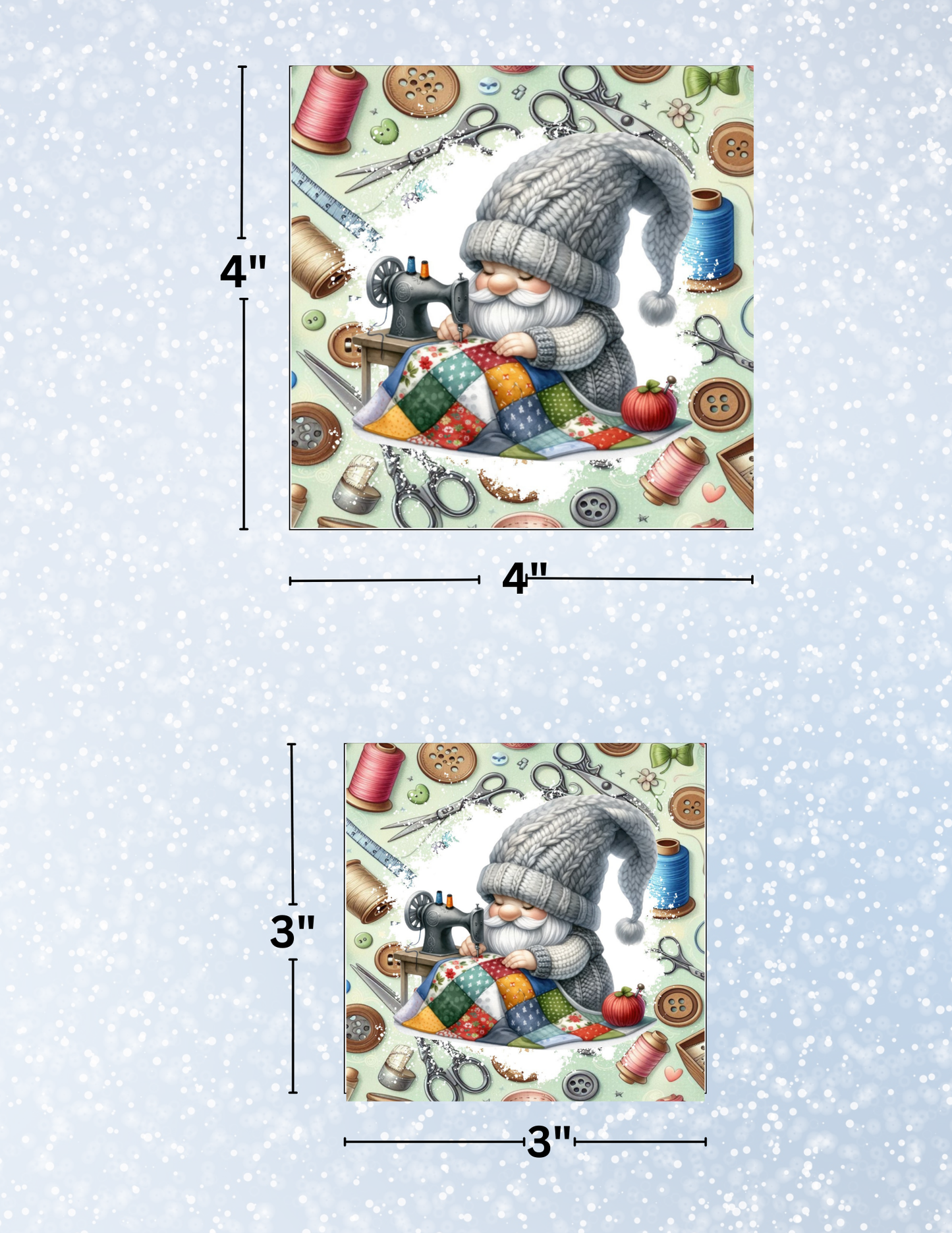 4"

4"

3"

3"